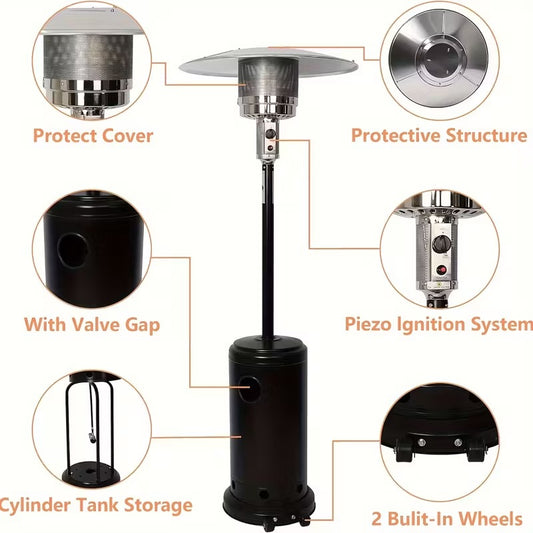 Protect Cover

Protective Structure

With Valve Gap

Piezo Ignition System

Cylinder Tank Storage

2 Bulit-In Wheels