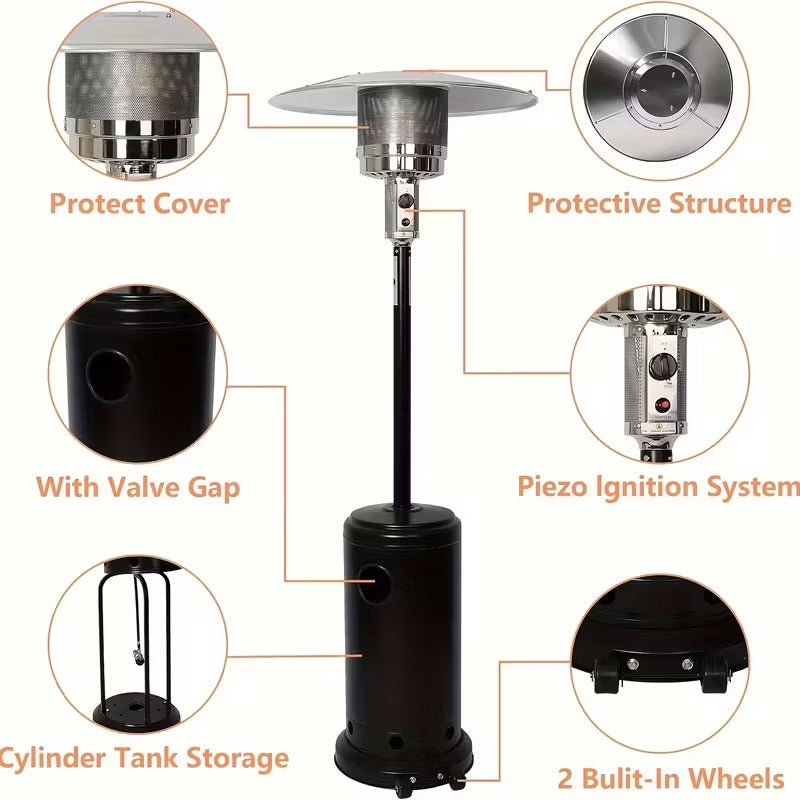 Protect Cover

Protective Structure

With Valve Gap

Piezo Ignition System

Cylinder Tank Storage

2 Bulit-In Wheels